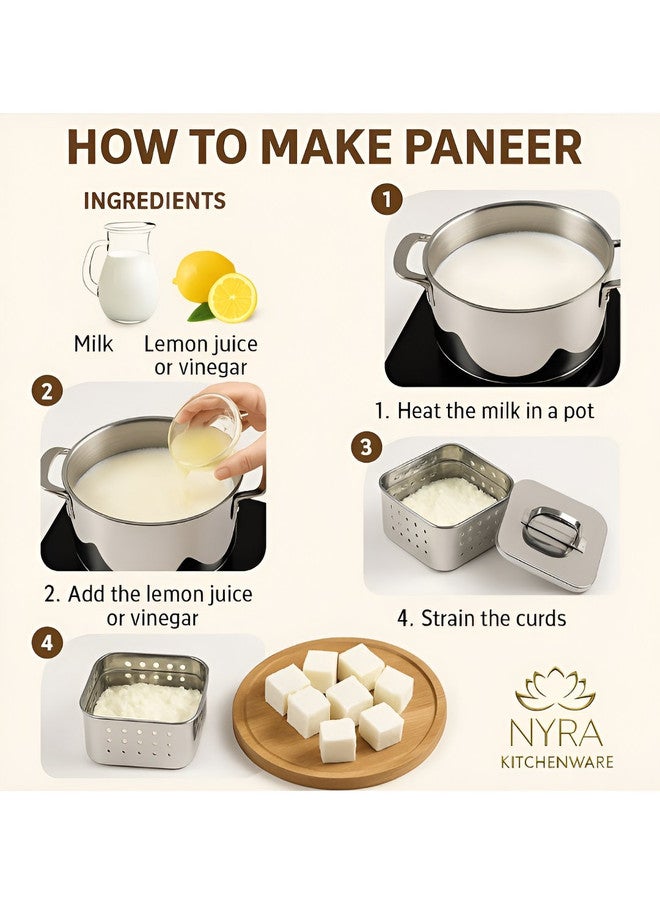 HOW TO MAKE PANEER

INGREDIENTS

Milk

Lemon juice or vinegar

1

1. Heat the milk in a pot

2

2. Add the lemon juice or vinegar

3

4. Strain the curds

4

NYRA
KITCHENWARE